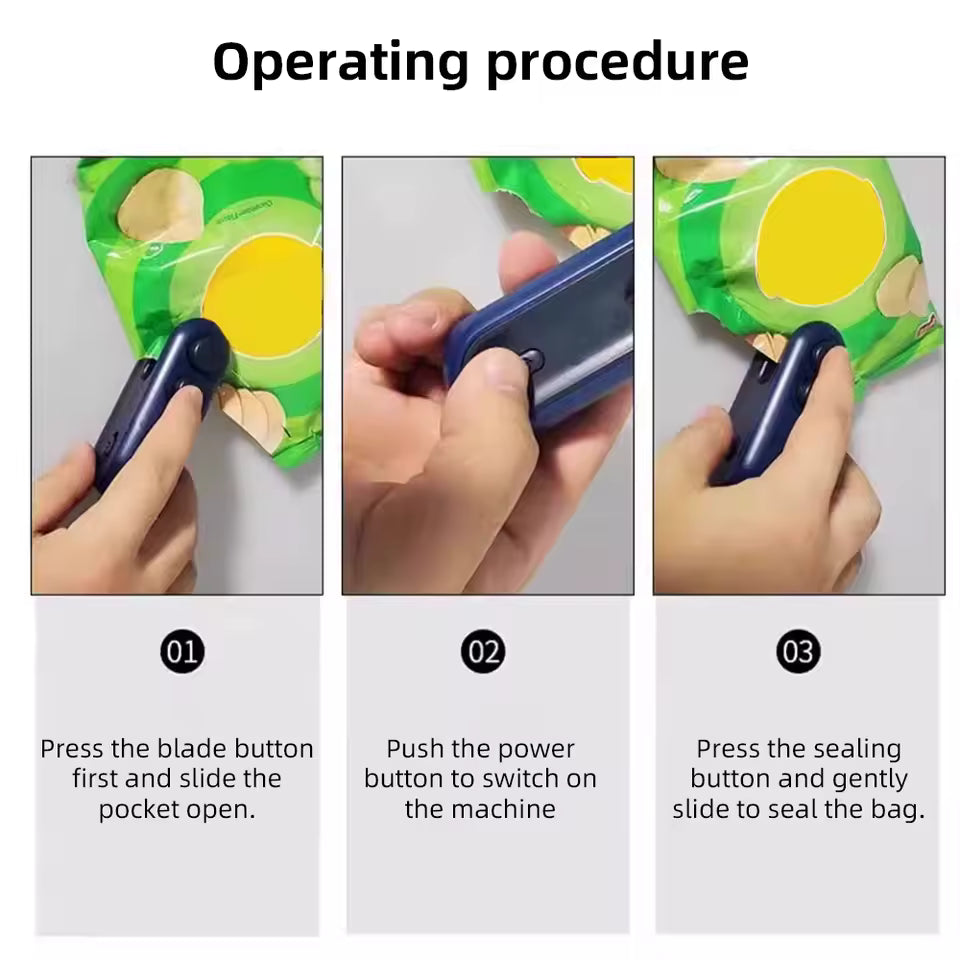 Operating procedure

01

Press the blade button first and slide the pocket open.

02

Push the power button to switch on the machine

03

Press the sealing button and gently slide to seal the bag.